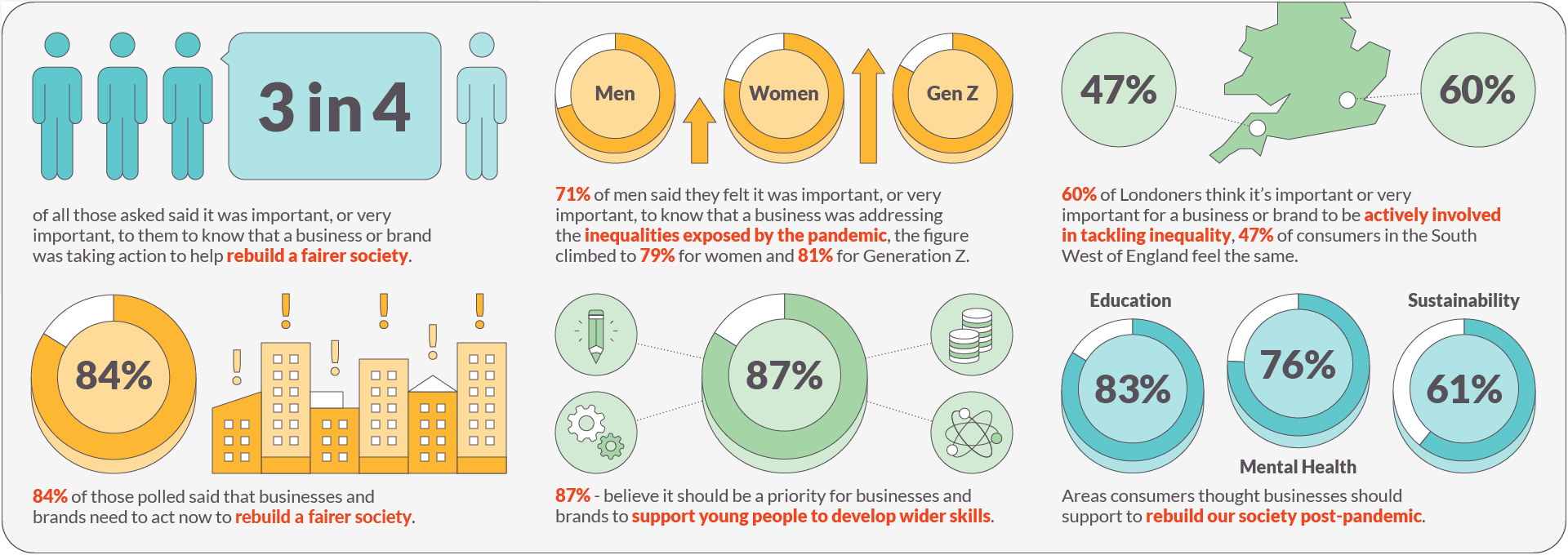 3 in 4

of all those asked said it was important, or very important, to them to know that a business or brand was taking action to help rebuild a fairer society.

Men

Women

Gen Z

71% of men said they felt it was important, or very important, to know that a business was addressing the inequalities exposed by the pandemic, the figure climbed to 79% for women and 81% for Generation Z.

47%

60%

60% of Londoners think it's important or very important for a business or brand to be actively involved in tackling inequality, 47% of consumers in the South West of England feel the same.

84%

84% of those polled said that businesses and brands need to act now to rebuild a fairer society.

87%

87% - believe it should be a priority for businesses and brands to support young people to develop wider skills.

Education

83%

76%

Mental Health

Sustainability

61%

Areas consumers thought businesses should support to rebuild our society post-pandemic.