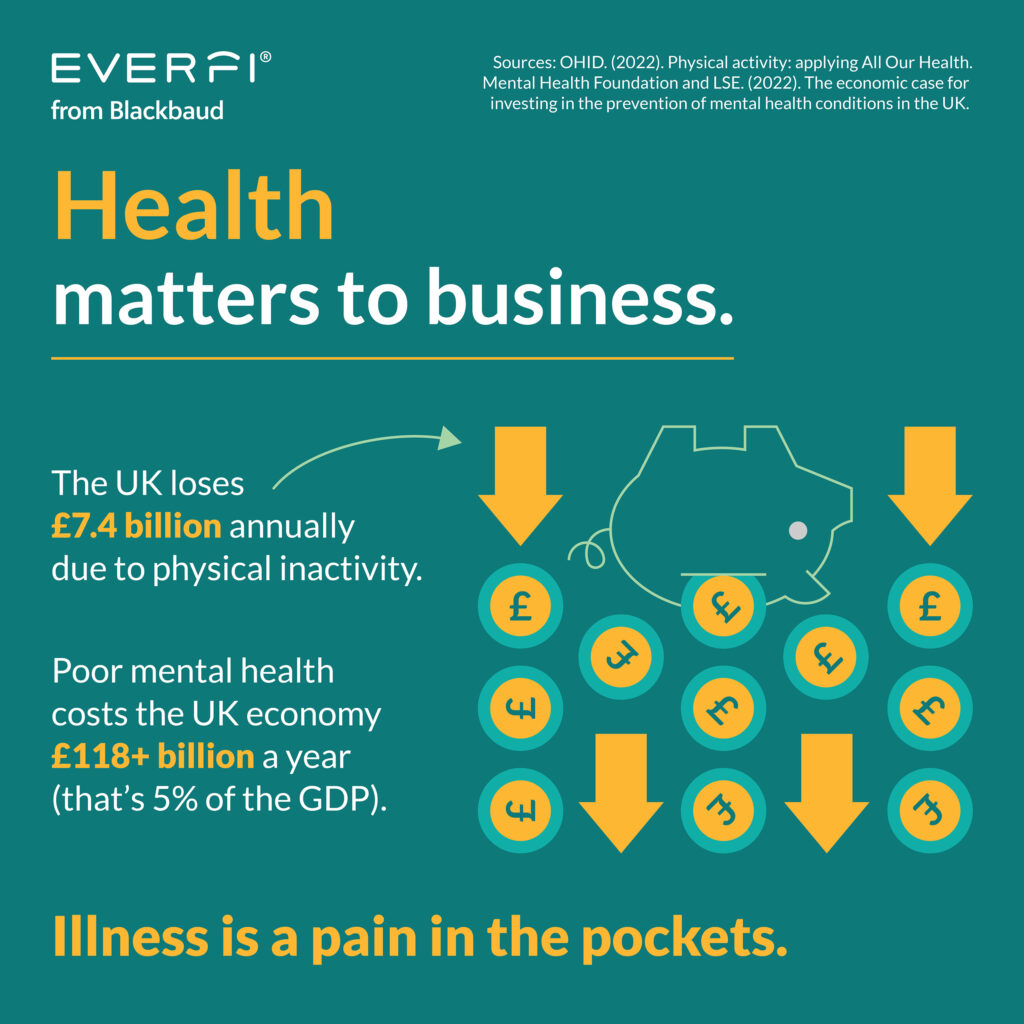 EVERFI®
from Blackbaud

Sources: OHID. (2022). Physical activity: applying All Our Health. Mental Health Foundation and LSE. (2022). The economic case for investing in the prevention of mental health conditions in the UK.

Health
matters to business.

The UK loses £7.4 billion annually due to physical inactivity.

Poor mental health costs the UK economy £118+ billion a year (that's 5% of the GDP).

£ £ £ £ £ £ £ £ £ £ £

Illness is a pain in the pockets.