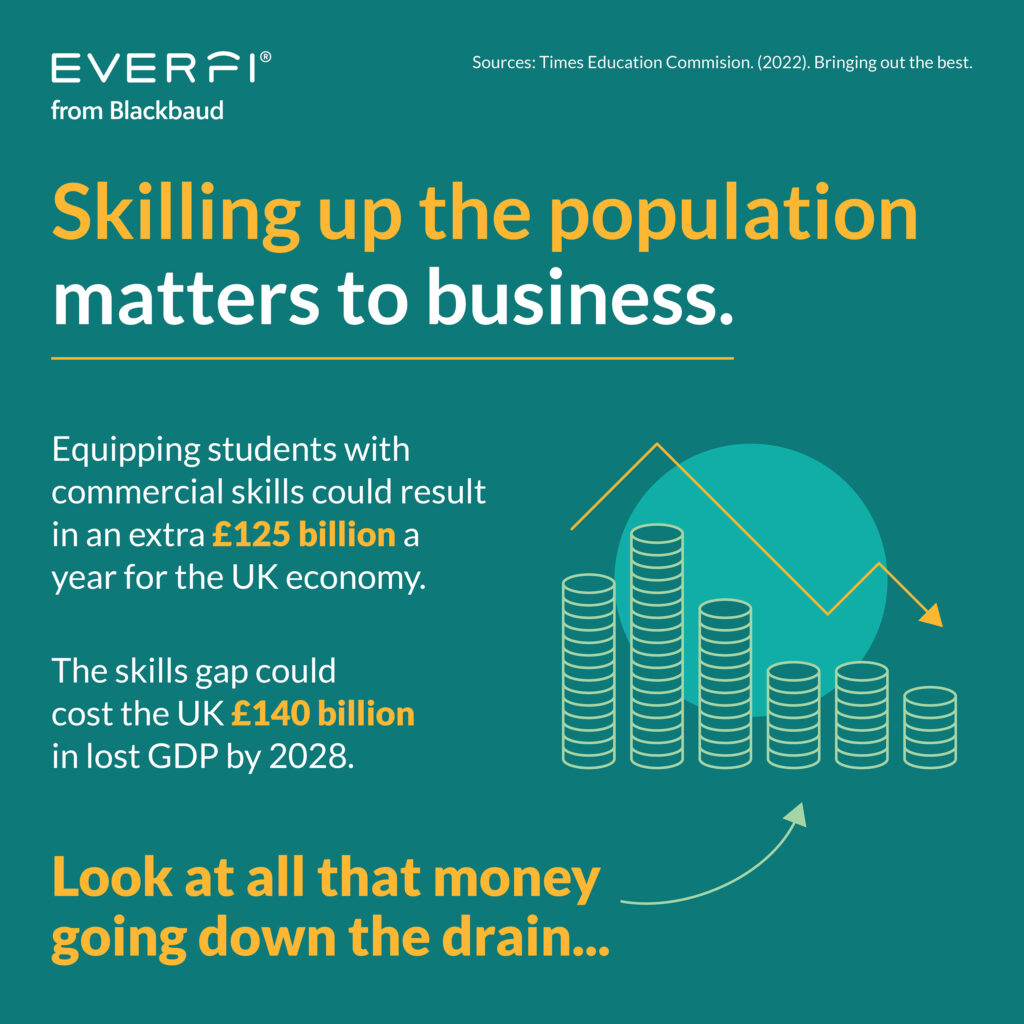 EVERFI®
from Blackbaud

Sources: Times Education Commision. (2022). Bringing out the best.

Skilling up the population matters to business.

Equipping students with commercial skills could result in an extra £125 billion a year for the UK economy.

The skills gap could cost the UK £140 billion in lost GDP by 2028.

Look at all that money going down the drain...