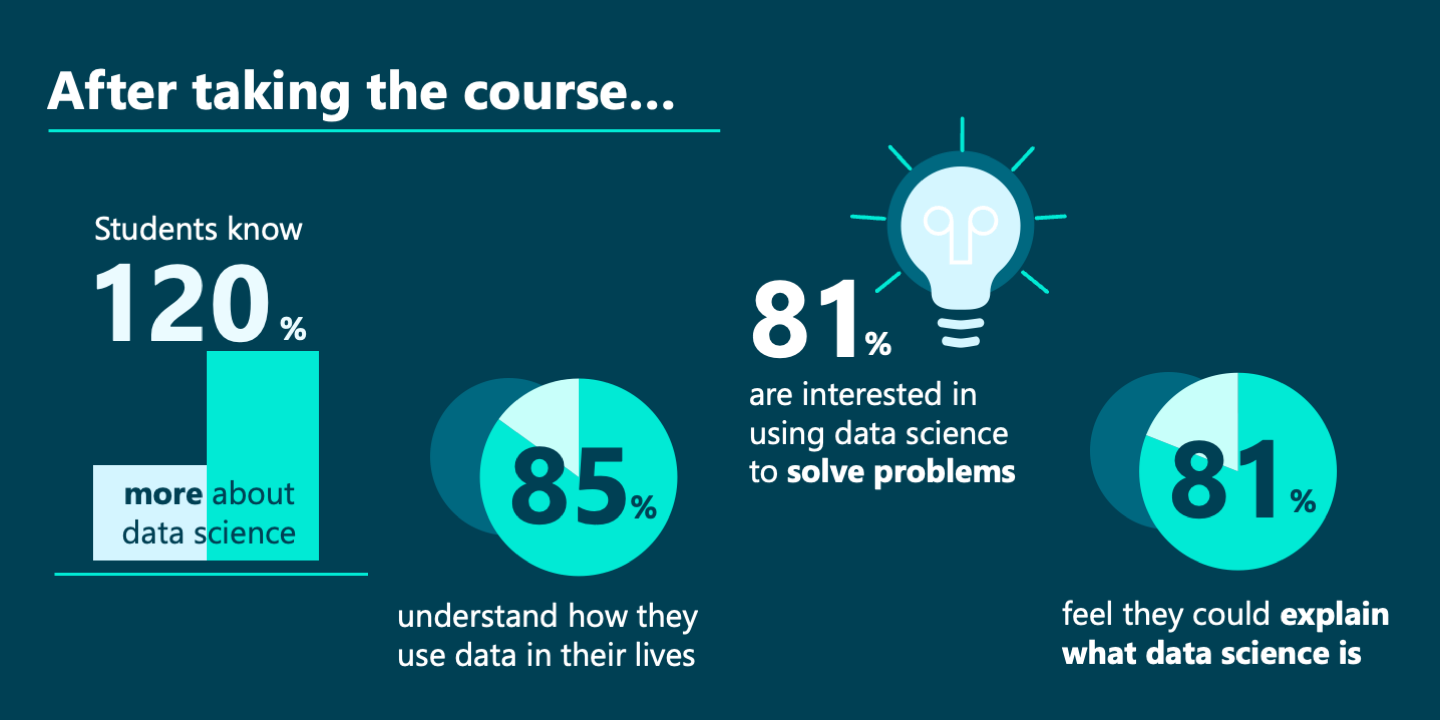 After taking the course...

Students know
120%
more about data science

85%
understand how they use data in their lives

81%
are interested in using data science to solve problems

81%
feel they could explain what data science is