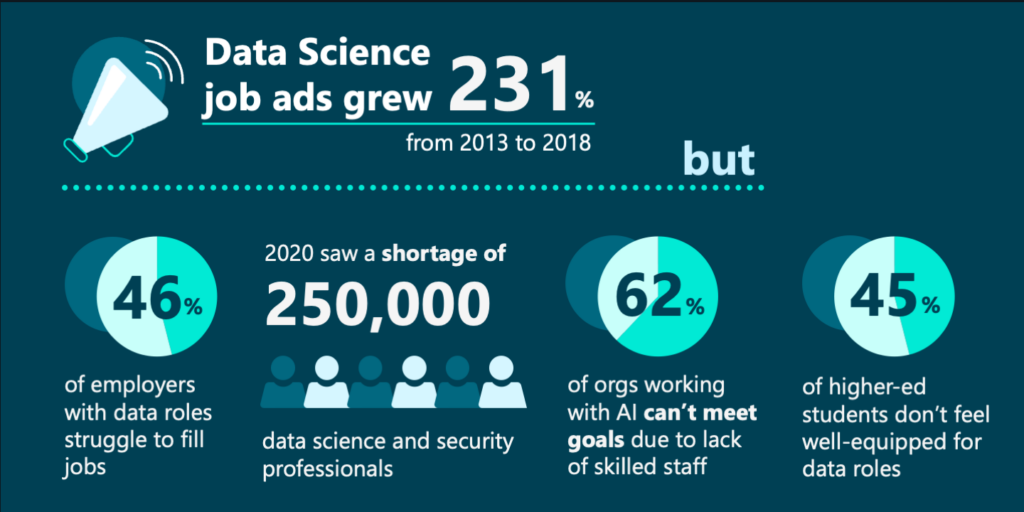 Data Science job ads grew 231%

from 2013 to 2018

but

46%

of employers with data roles struggle to fill jobs

2020 saw a shortage of

250,000

data science and security professionals

62%

of orgs working with AI can't meet goals due to lack of skilled staff

45%

of higher-ed students don't feel well-equipped for data roles